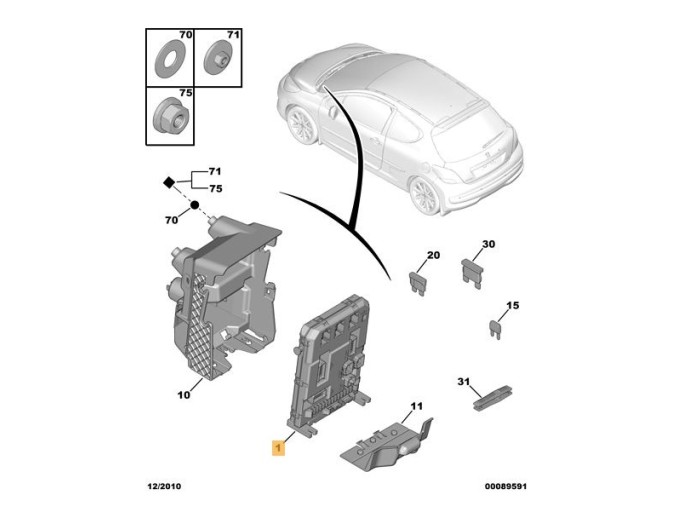 70
71
75
71
75
70
20
30
15
10
31
11
1
12/2010
00089591