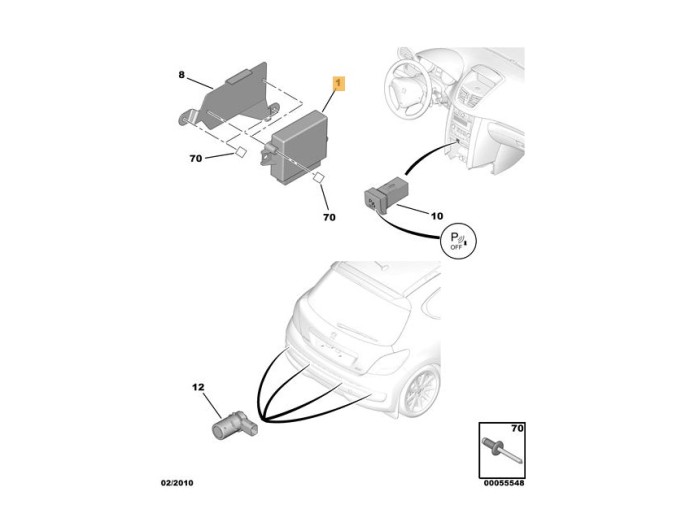 8
1
70
70
10
P
OFF
12
70
02/2010
00055548