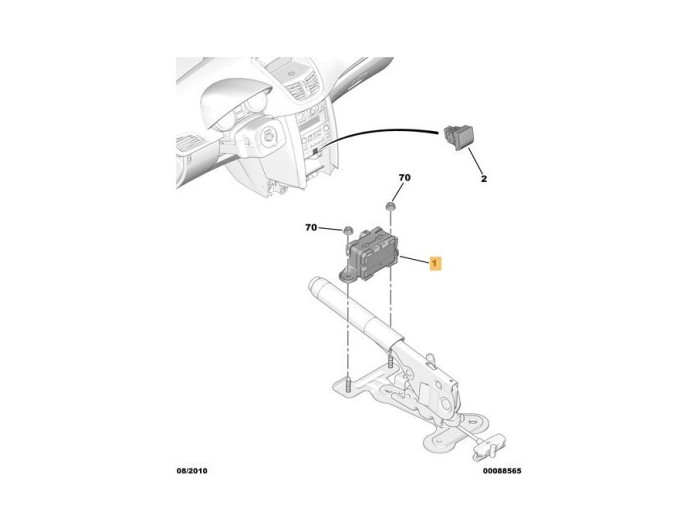 2

70

70

1

08/2010

00088565